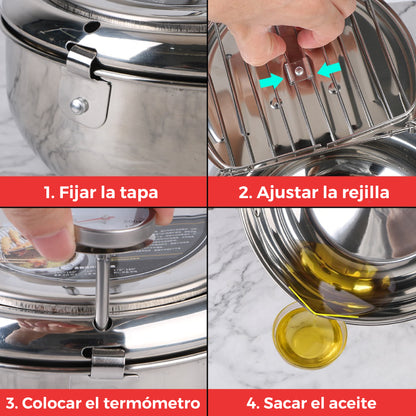 1. Fijar la tapa

2. Ajustar la rejilla

3. Colocar el termómetro

4. Sacar el aceite