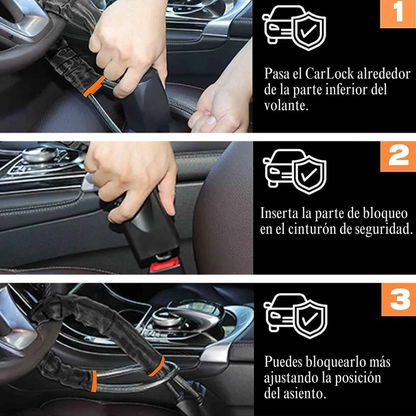 1

Pasa el CarLock alrededor de la parte inferior del volante.

2

Inserta la parte de bloqueo en el cinturón de seguridad.

3

Puedes bloquearlo más ajustando la posición del asiento.