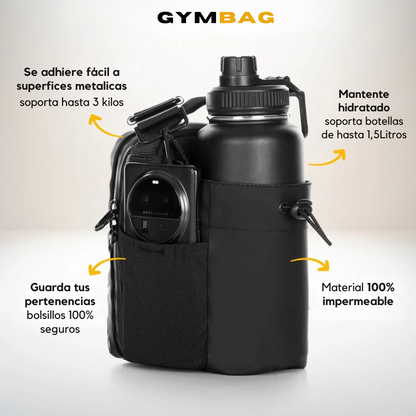 GYMBAG

Se adhiere fácil a superfices metalicas soporta hasta 3 kilos

Mantente hidratado soporta botellas de hasta 1,5Litros

Guarda tus pertenencias bolsillos 100% seguros

Material 100% impermeable