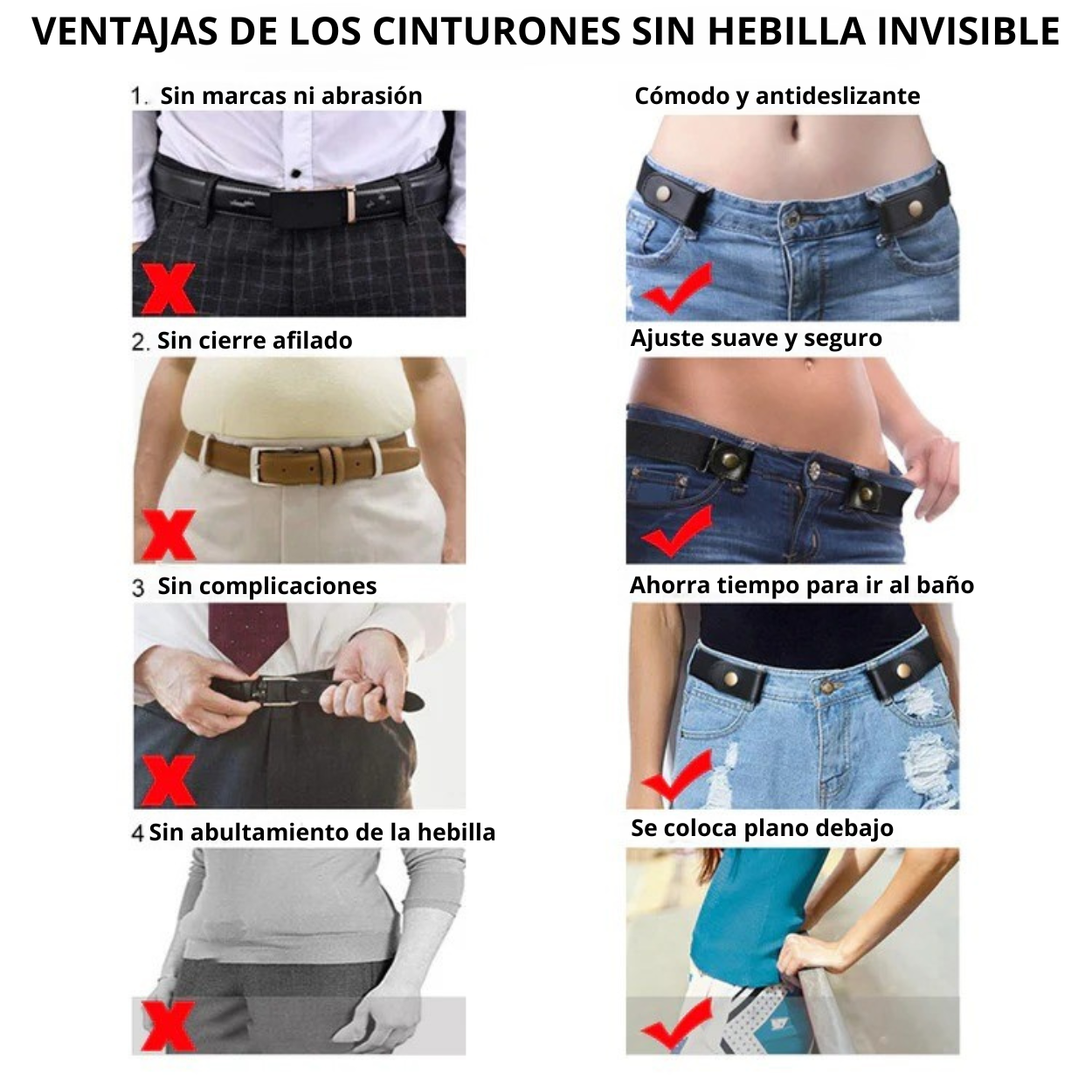 VENTAJAS DE LOS CINTURONES SIN HEBILLA INVISIBLE

1. Sin marcas ni abrasión

2. Sin cierre afilado

3 Sin complicaciones

4 Sin abultamiento de la hebilla

Cómodo y antideslizante

Ajuste suave y seguro

Ahorra tiempo para ir al baño

Se coloca plano debajo